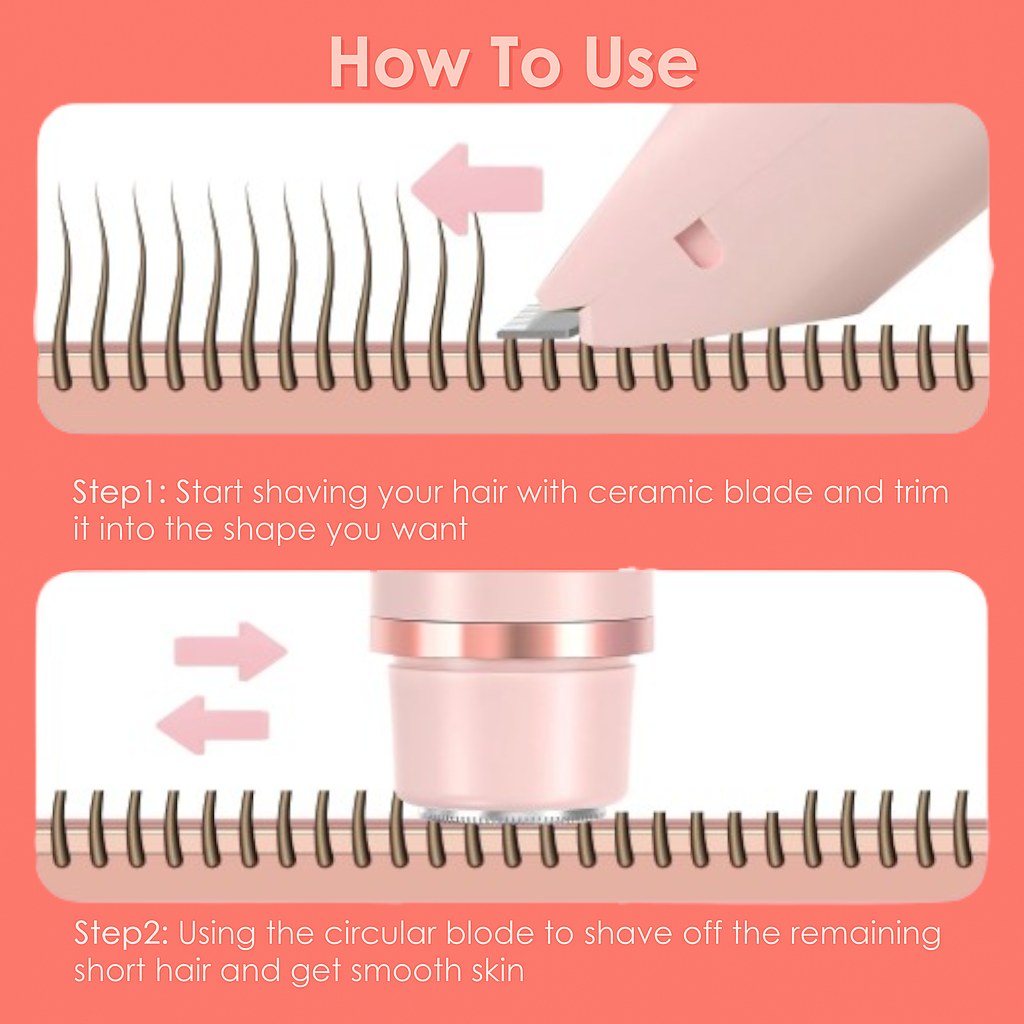 How To Use

Step1: Start shaving your hair with ceramic blade and trim it into the shape you want

Step2: Using the circular blode to shave off the remaining short hair and get smooth skin